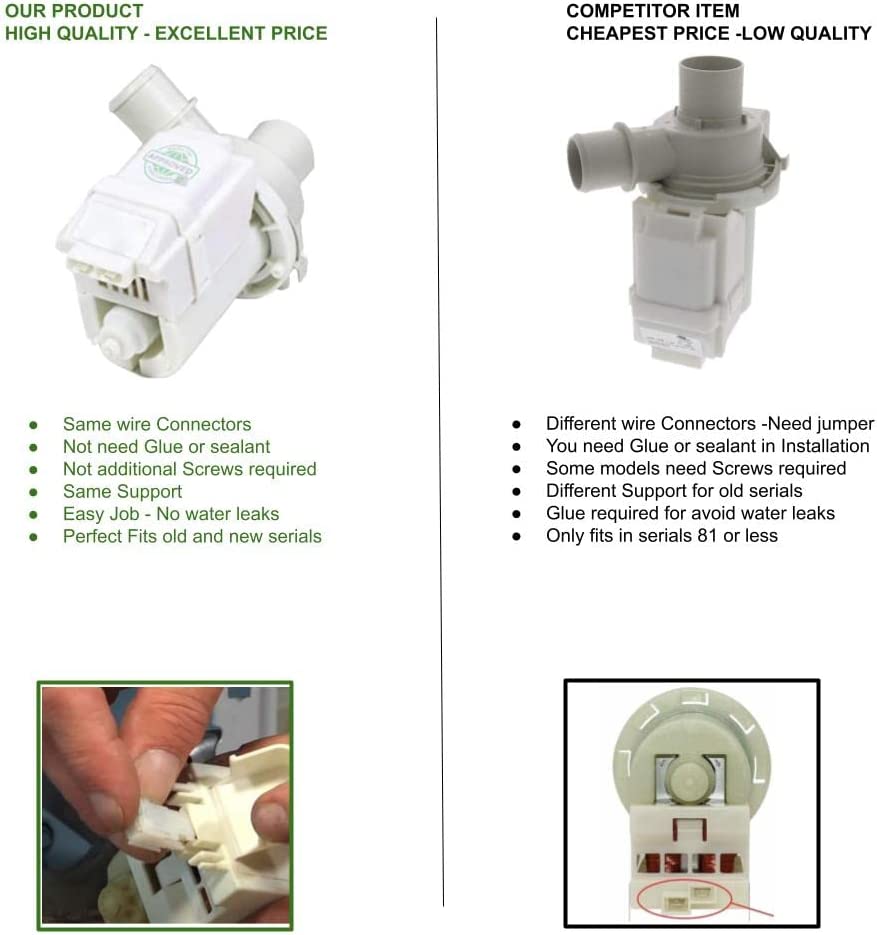 OUR PRODUCT
HIGH QUALITY - EXCELLENT PRICE

APPROVED

- Same wire Connectors
- Not need Glue or sealant
- Not additional Screws required
- Same Support
- Easy Job - No water leaks
- Perfect Fits old and new serials

COMPETITOR ITEM
CHEAPEST PRICE -LOW QUALITY

- Different wire Connectors -Need jumper
- You need Glue or sealant in Installation
- Some models need Screws required
- Different Support for old serials
- Glue required for avoid water leaks
- Only fits in serials 81 or less