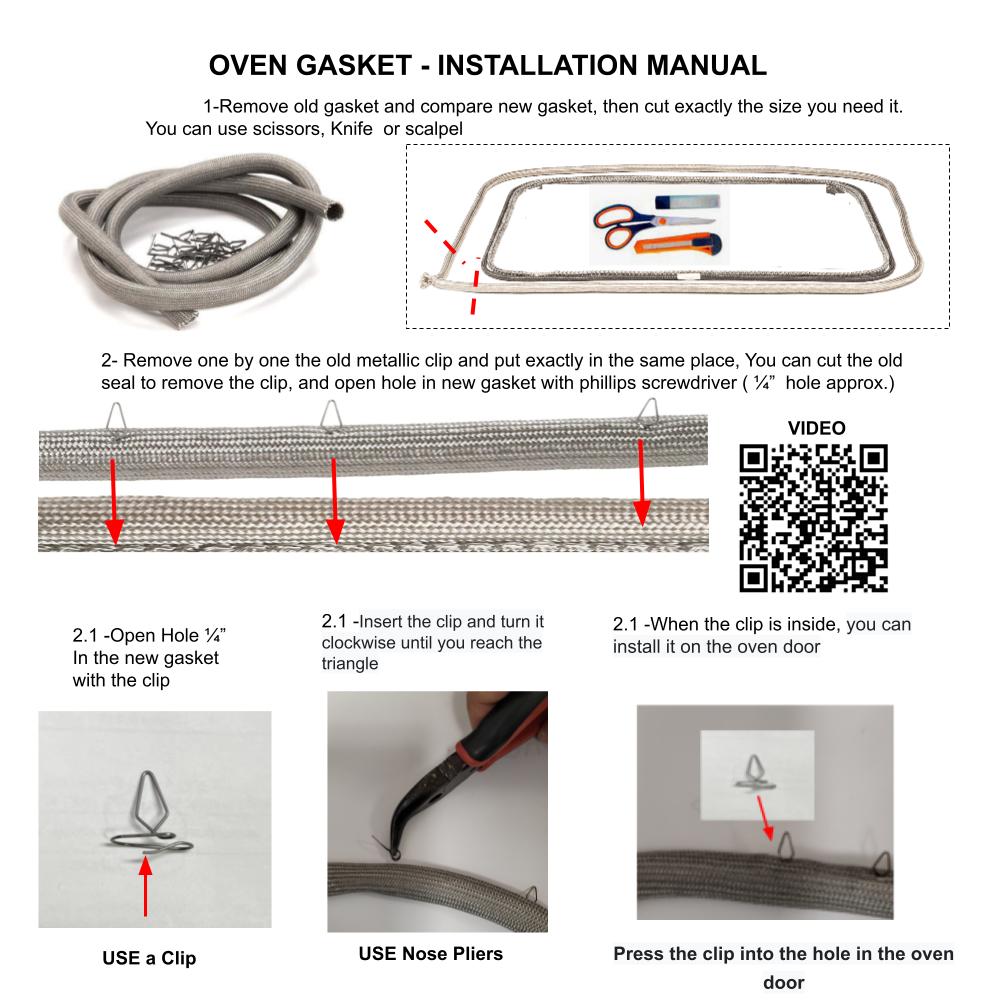 OVEN GASKET - INSTALLATION MANUAL

1-Remove old gasket and compare new gasket, then cut exactly the size you need it. You can use scissors, Knife or scalpel

2- Remove one by one the old metallic clip and put exactly in the same place, You can cut the old seal to remove the clip, and open hole in new gasket with phillips screwdriver ( ¼" hole approx.)

VIDEO

2.1 -Open Hole ¼" In the new gasket with the clip

2.1 -Insert the clip and turn it clockwise until you reach the triangle

2.1 -When the clip is inside, you can install it on the oven door

USE a Clip

USE Nose Pliers

Press the clip into the hole in the oven door