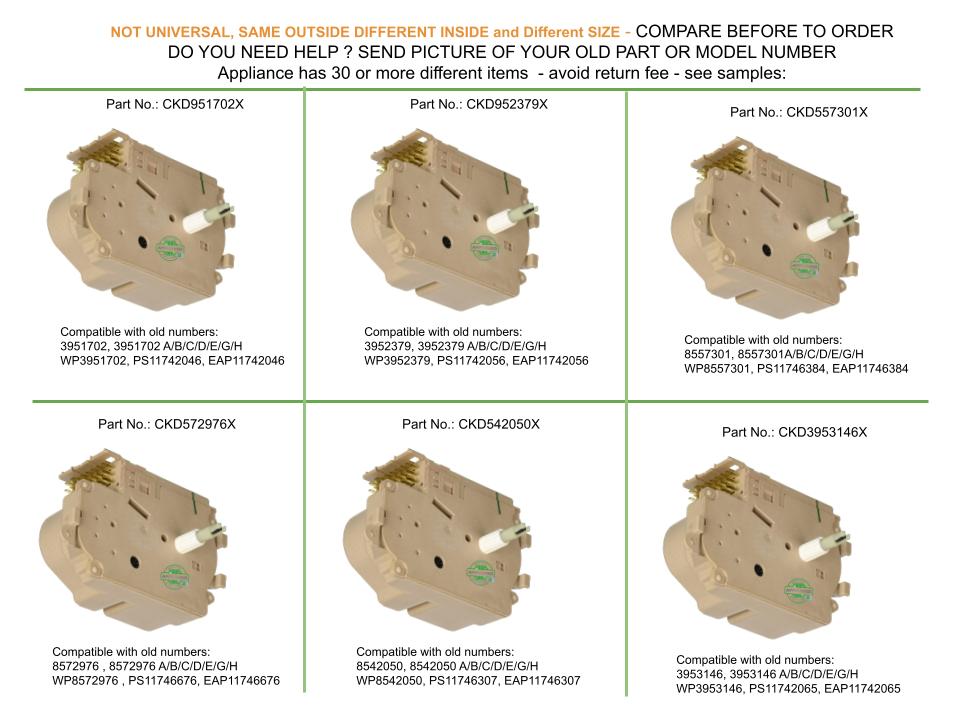 NOT UNIVERSAL, SAME OUTSIDE DIFFERENT INSIDE and Different SIZE - COMPARE BEFORE TO ORDER
DO YOU NEED HELP ? SEND PICTURE OF YOUR OLD PART OR MODEL NUMBER
Appliance has 30 or more different items - avoid return fee - see samples:

Part No.: CKD951702X

Compatible with old numbers:
3951702, 3951702 A/B/C/D/E/G/H
WP3951702, PS11742046, EAP11742046

Part No.: CKD952379X

Compatible with old numbers:
3952379, 3952379 A/B/C/D/E/G/H
WP3952379, PS11742056, EAP11742056

Part No.: CKD557301X

Compatible with old numbers:
8557301, 8557301A/B/C/D/E/G/H
WP8557301, PS11746384, EAP11746384

Part No.: CKD572976X

Compatible with old numbers:
8572976 , 8572976 A/B/C/D/E/G/H
WP8572976 , PS11746676, EAP11746676

Part No.: CKD542050X

Compatible with old numbers:
8542050, 8542050 A/B/C/D/E/G/H
WP8542050, PS11746307, EAP11746307

Part No.: CKD3953146X

Compatible with old numbers:
3953146, 3953146 A/B/C/D/E/G/H
WP3953146, PS11742065, EAP11742065