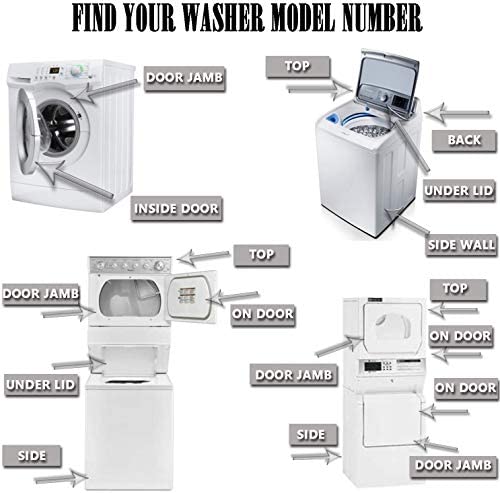 FIND YOUR WASHER MODEL NUMBER

DOOR JAMB

INSIDE DOOR

TOP

BACK

UNDER LID

SIDE WALL

TOP

DOOR JAMB

ON DOOR

UNDER LID

SIDE

TOP

ON DOOR

DOOR JAMB

ON DOOR

SIDE

DOOR JAMB