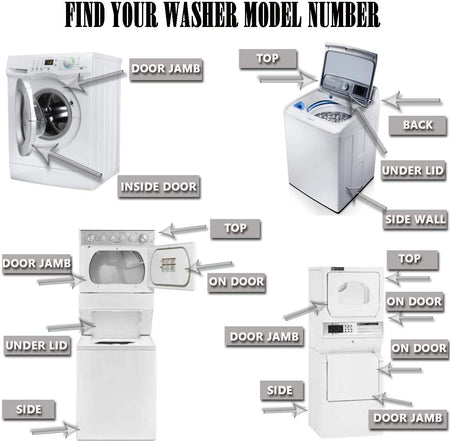 FIND YOUR WASHER MODEL NUMBER

DOOR JAMB

INSIDE DOOR

TOP

BACK

UNDER LID

SIDE WALL

TOP

DOOR JAMB

ON DOOR

UNDER LID

SIDE

TOP

ON DOOR

DOOR JAMB

ON DOOR

SIDE

DOOR JAMB