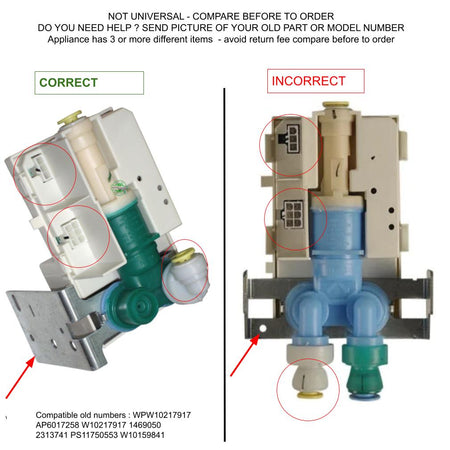 NOT UNIVERSAL - COMPARE BEFORE TO ORDER
DO YOU NEED HELP ? SEND PICTURE OF YOUR OLD PART OR MODEL NUMBER
Appliance has 3 or more different items - avoid return fee compare before to order

CORRECT

INCORRECT

Compatible old numbers : WPW10217917 AP6017258 W10217917 1469050 2313741 PS11750553 W10159841