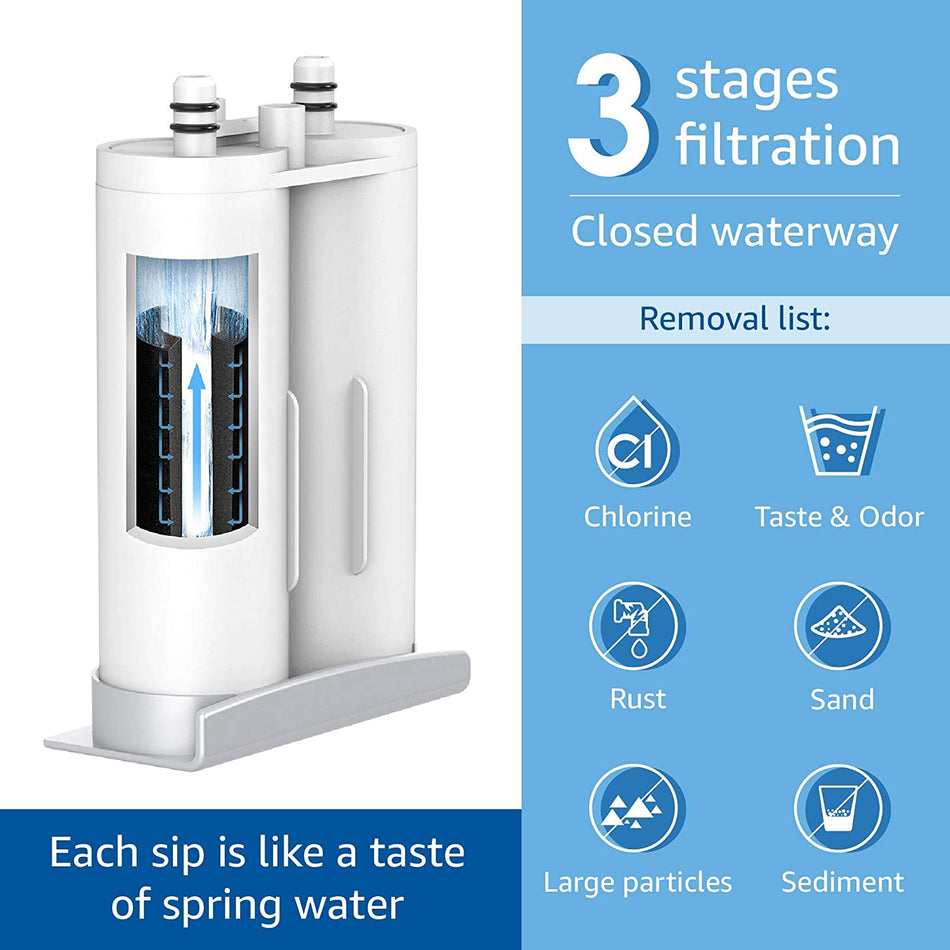 3 stages filtration

Closed waterway

Removal list:

Cl

Chlorine

Taste & Odor

Rust

Sand

Large particles

Sediment

Each sip is like a taste of spring water