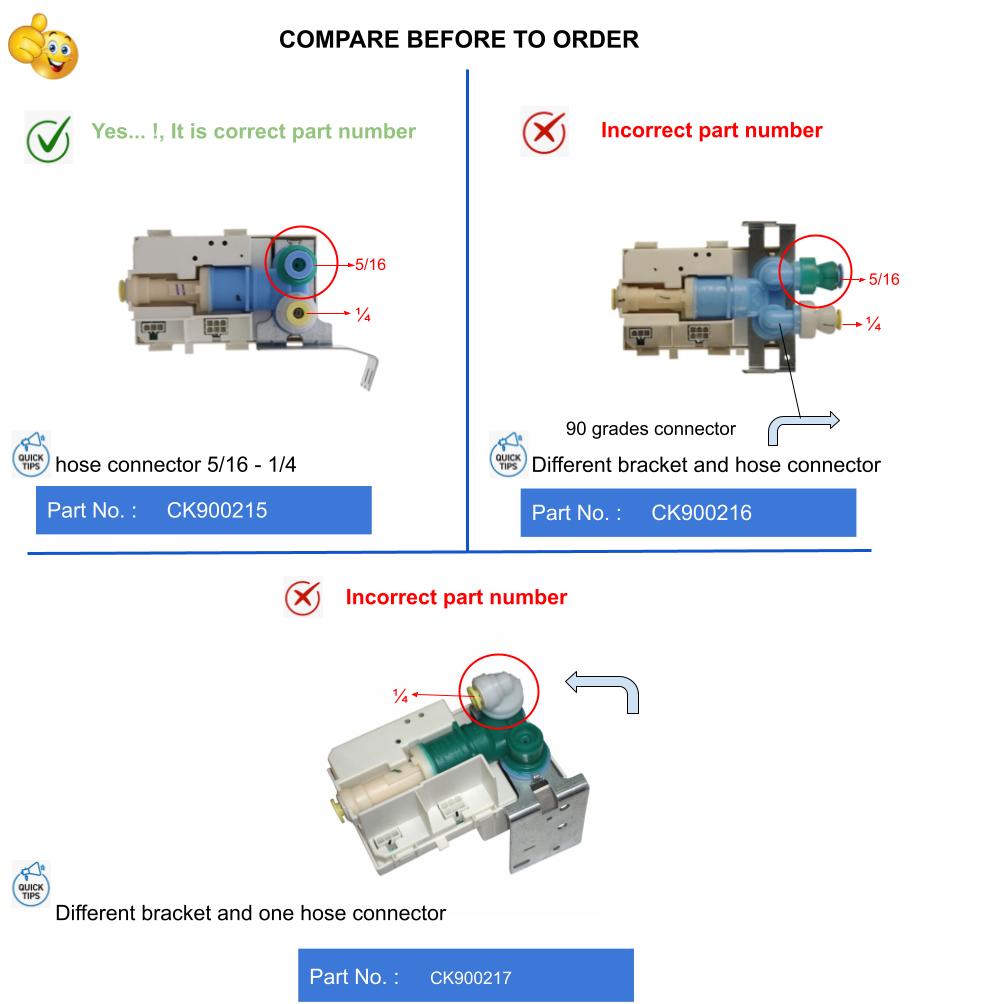 COMPARE BEFORE TO ORDER

Yes... !, It is correct part number

5/16

¼

QUICK TIPS hose connector 5/16 - 1/4

Part No. : CK900215

Incorrect part number

5/16

¼

90 grades connector

QUICK TIPS Different bracket and hose connector

Part No. : CK900216

Incorrect part number

¼

QUICK TIPS

Different bracket and one hose connector

Part No. : CK900217