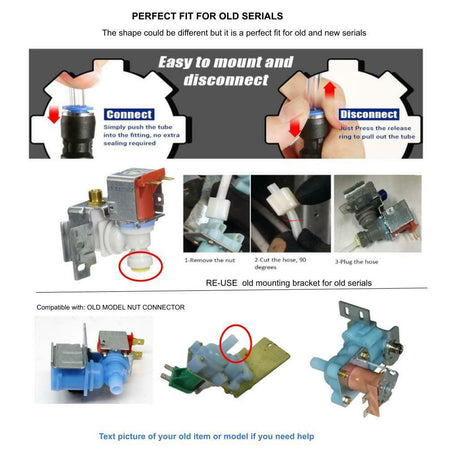 PERFECT FIT FOR OLD SERIALS

The shape could be different but it is a perfect fit for old and new serials

Easy to mount and disconnect

Connect
Simply push the tube into the fitting, no extra sealing required

Disconnect
Just Press the release ring to pull out the tube

1-Remove the nut

2-Cut the hose, 90 degrees

3-Plug the hose

RE-USE old mounting bracket for old serials

Compatible with: OLD MODEL NUT CONNECTOR

Text picture of your old item or model if you need help