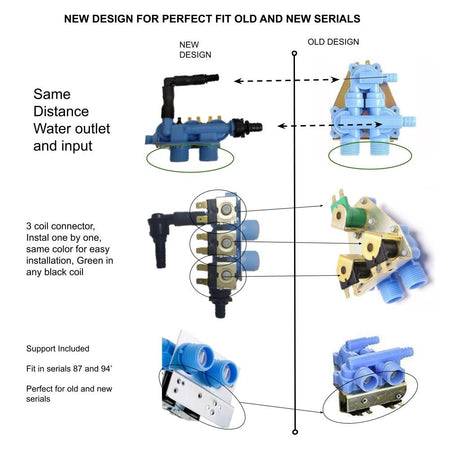 NEW DESIGN FOR PERFECT FIT OLD AND NEW SERIALS

NEW DESIGN

OLD DESIGN

Same Distance Water outlet and input

3 coil connector, Instal one by one, same color for easy installation, Green in any black coil

Support Included

Fit in serials 87 and 94'

Perfect for old and new serials